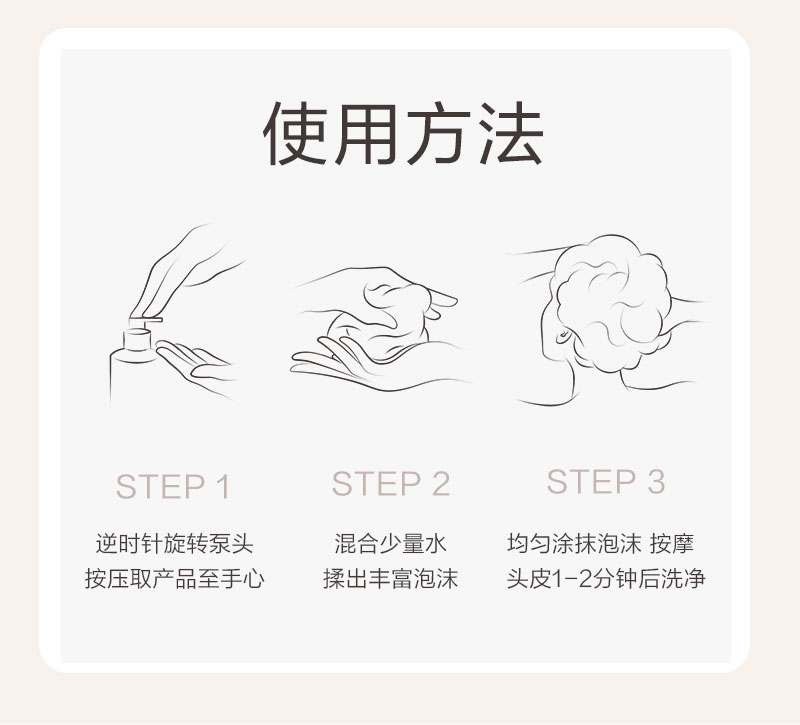 使用方法

STEP 1

逆时针旋转泵头
按压取产品至手心

STEP 2

混合少量水
揉出丰富泡沫

STEP 3

均匀涂抹泡沫 按摩
头皮1-2分钟后洗净